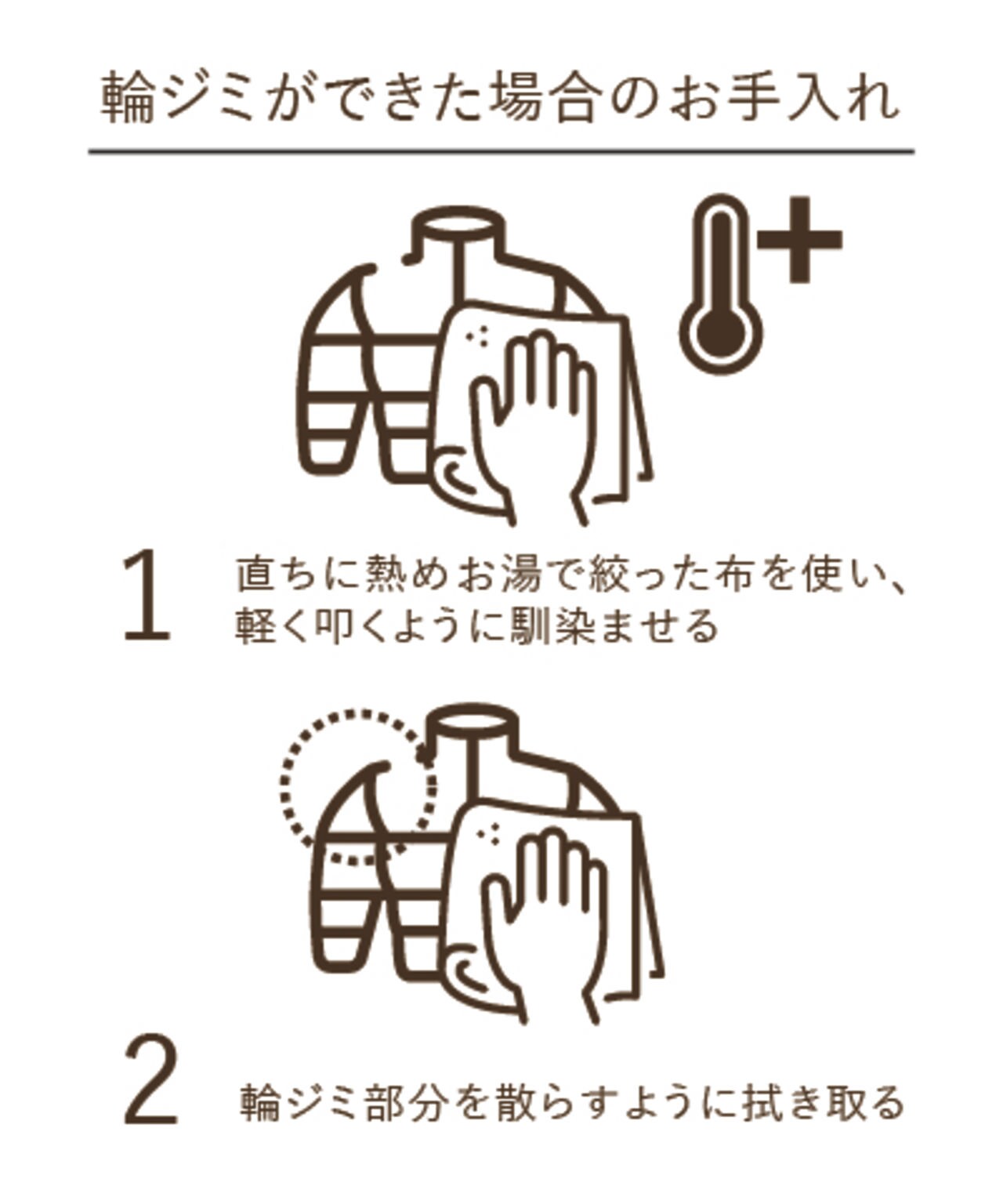 輪ジミができた場合のお手入れ

1 直ちに熱めお湯で絞った布を使い、軽く叩くように馴染ませる

2 輪ジミ部分を散らすように拭き取る