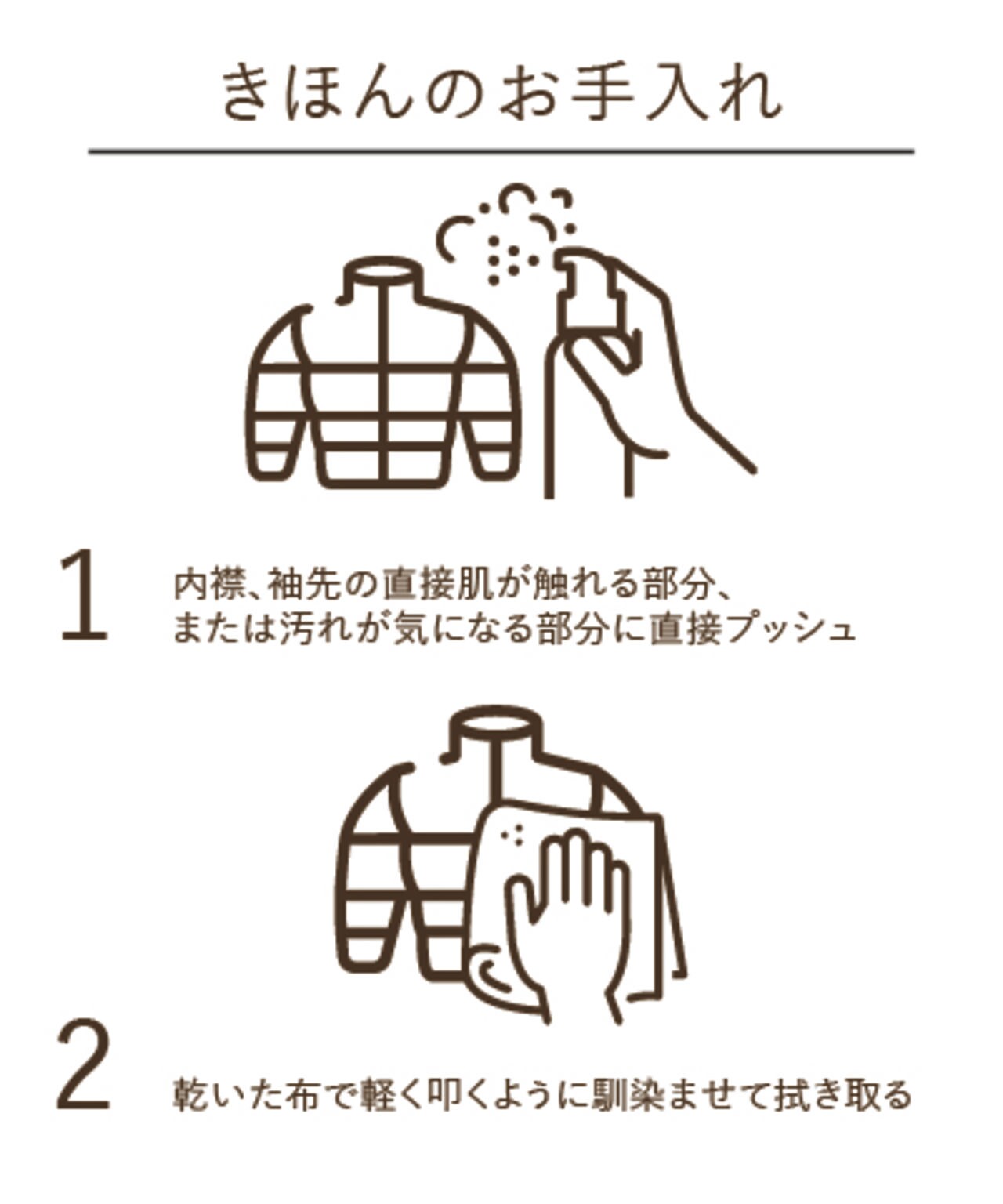 きほんのお手入れ

1

内襟、袖先の直接肌が触れる部分、または汚れが気になる部分に直接プッシュ

2

乾いた布で軽く叩くように馴染ませて拭き取る