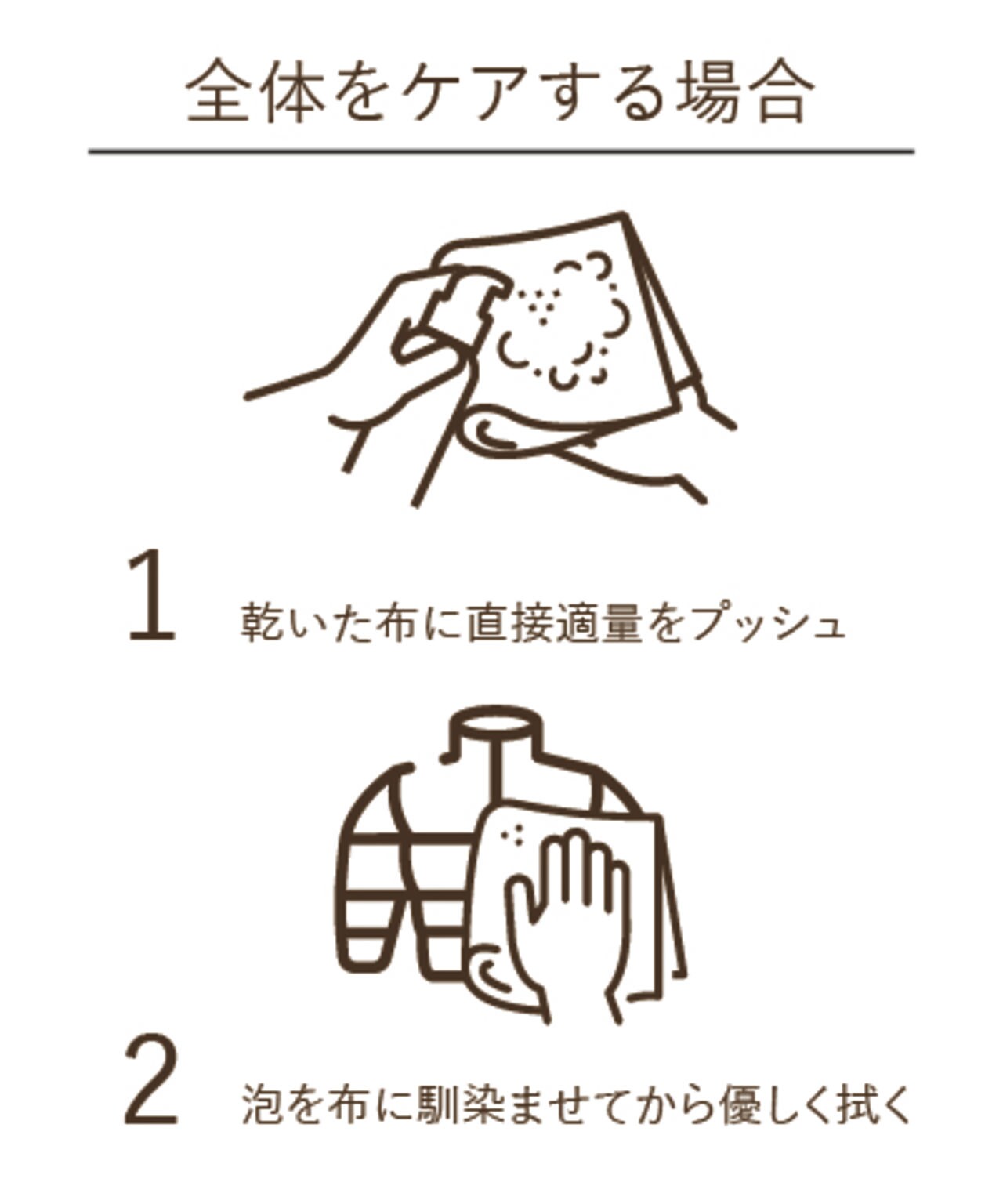 全体をケアする場合

1 乾いた布に直接適量をプッシュ

2 泡を布に馴染ませてから優しく拭く