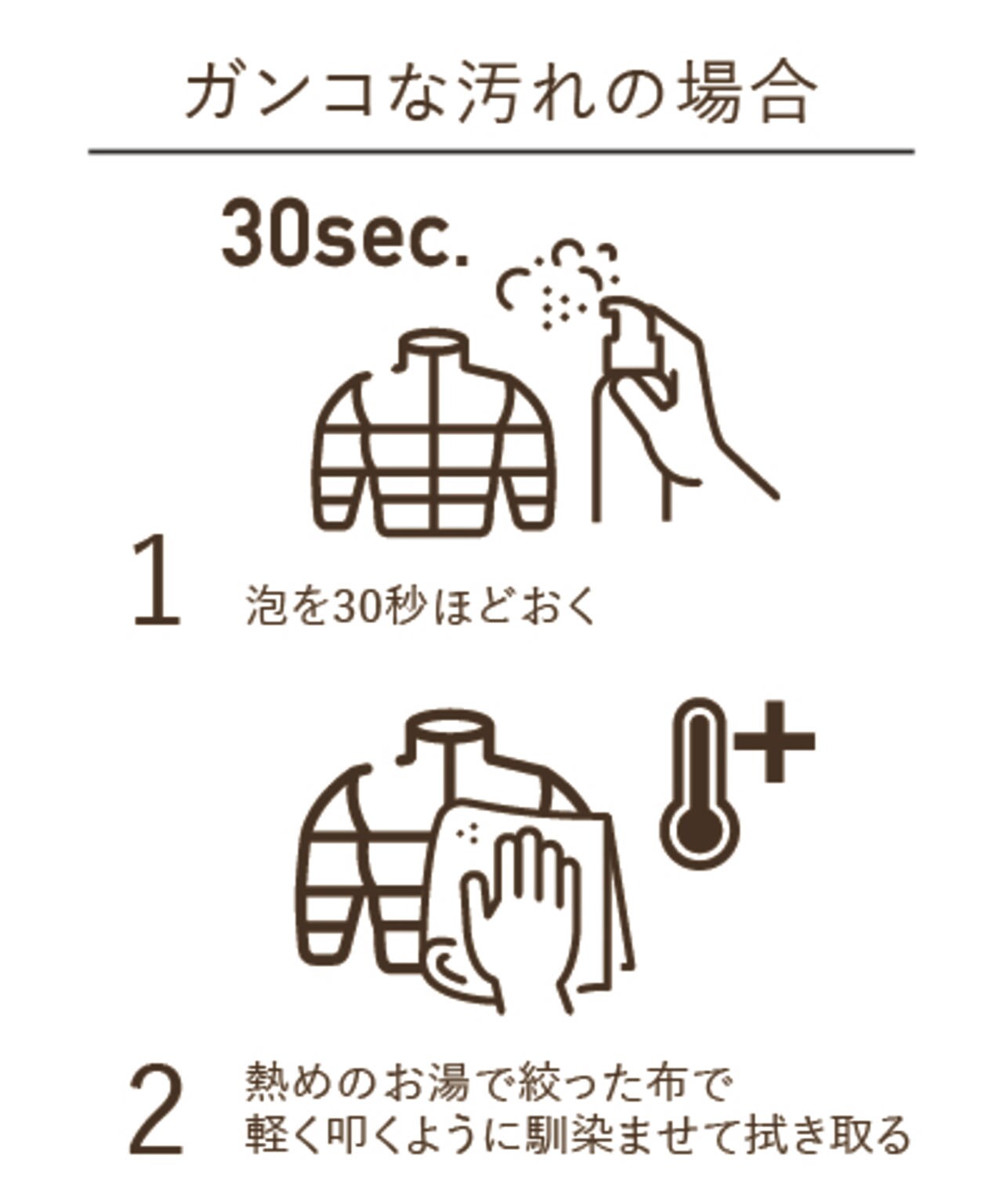 ガンコな汚れの場合

30sec.

1 泡を30秒ほどおく

2 熱めのお湯で絞った布で軽く叩くように馴染ませて拭き取る